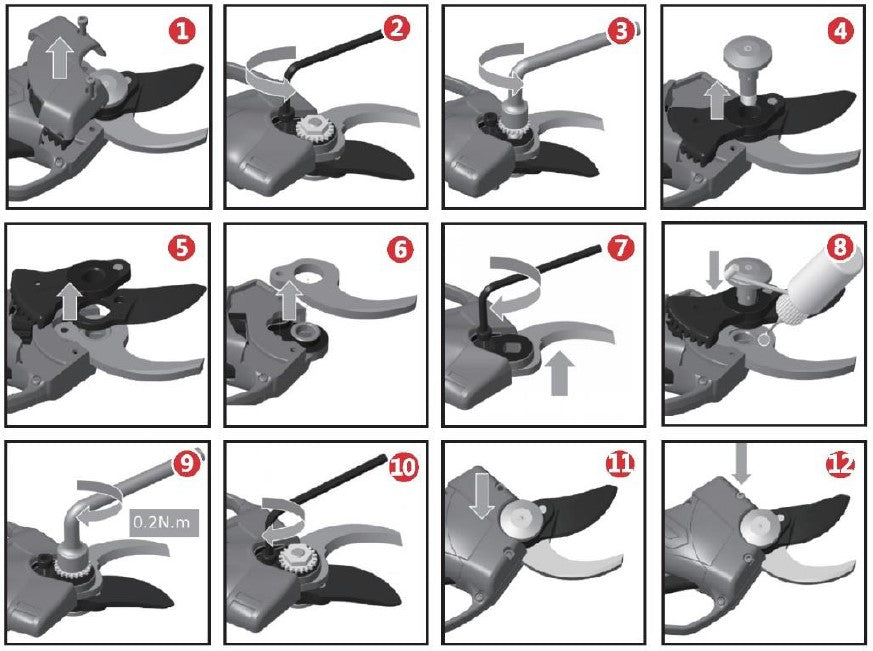 1
2
3
4
5
6
7
8
9
0.2N.m
10
11
12